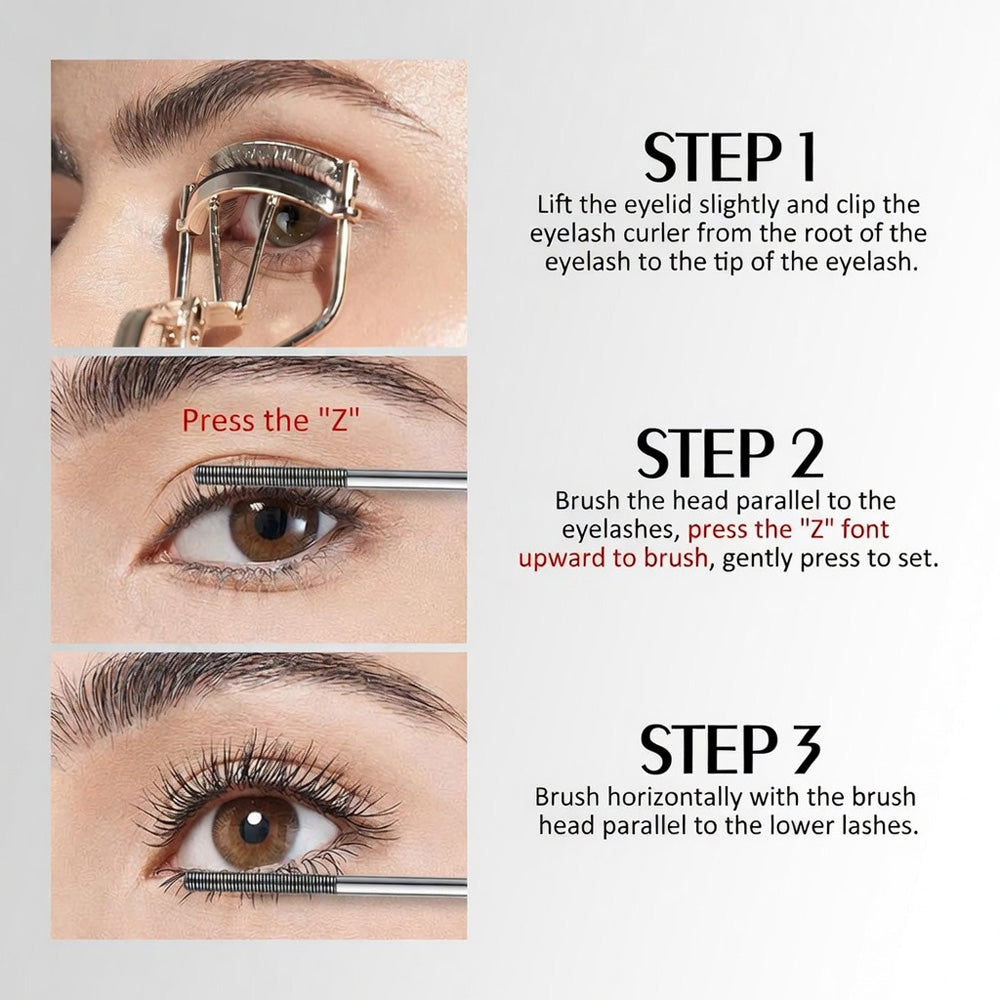 STEP 1
Lift the eyelid slightly and clip the eyelash curler from the root of the eyelash to the tip of the eyelash.

Press the "Z"

STEP 2
Brush the head parallel to the eyelashes, press the "Z" font upward to brush, gently press to set.

STEP 3
Brush horizontally with the brush head parallel to the lower lashes.